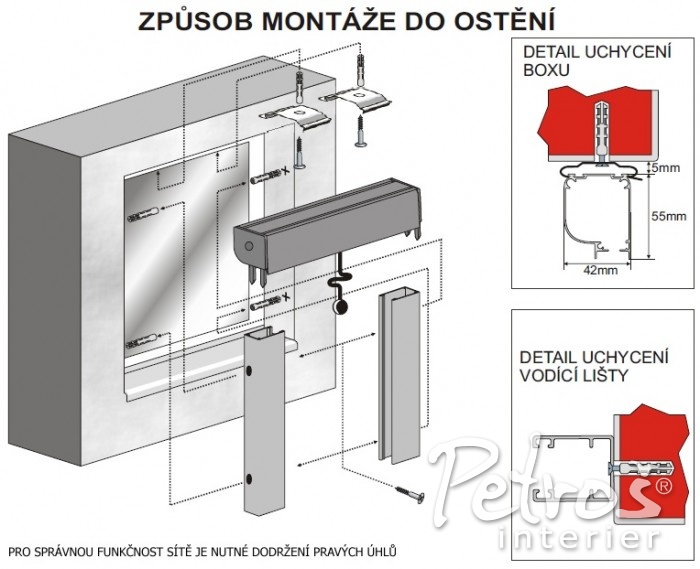 ZPŮSOB MONTÁŽE DO OSTĚNÍ

DETAIL UCHYCENÍ BOXU

5mm

55mm

42mm

DETAIL UCHYCENÍ VODÍCÍ LIŠTY

Petros®
interier

PRO SPRÁVNOU FUNKČNOST SÍTĚ JE NUTNÉ DODRŽENÍ PRAVÝCH ÚHLŮ