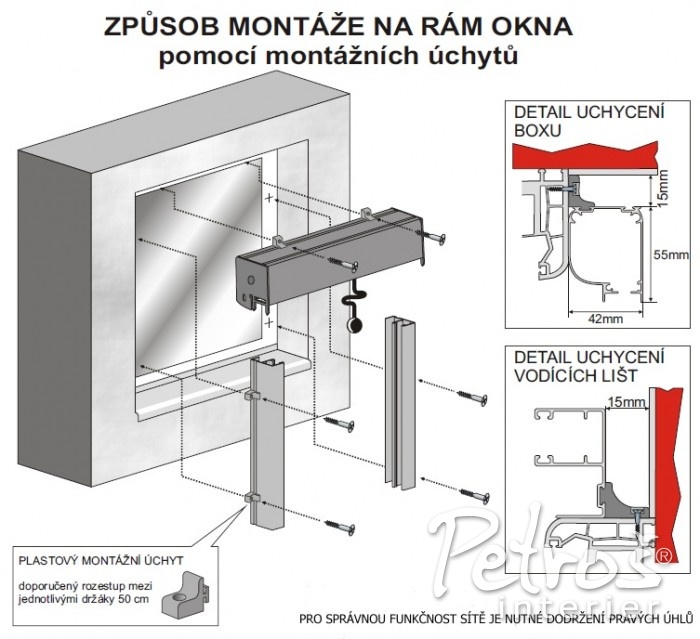 ZPŮSOB MONTÁŽE NA RÁM OKNA
pomocí montážních úchytů

DETAIL UCHYCENÍ BOXU

15mm

55mm

42mm

DETAIL UCHYCENÍ VODÍCÍCH LIŠT

15mm

PLASTOVÝ MONTÁŽNÍ ÚCHYT

doporučený rozestup mezi jednotlivými držáky 50 cm

Petros® interier

PRO SPRÁVNOU FUNKČNOST SÍTĚ JE NUTNÉ DODRŽENÍ PRAVÝCH ÚHLŮ